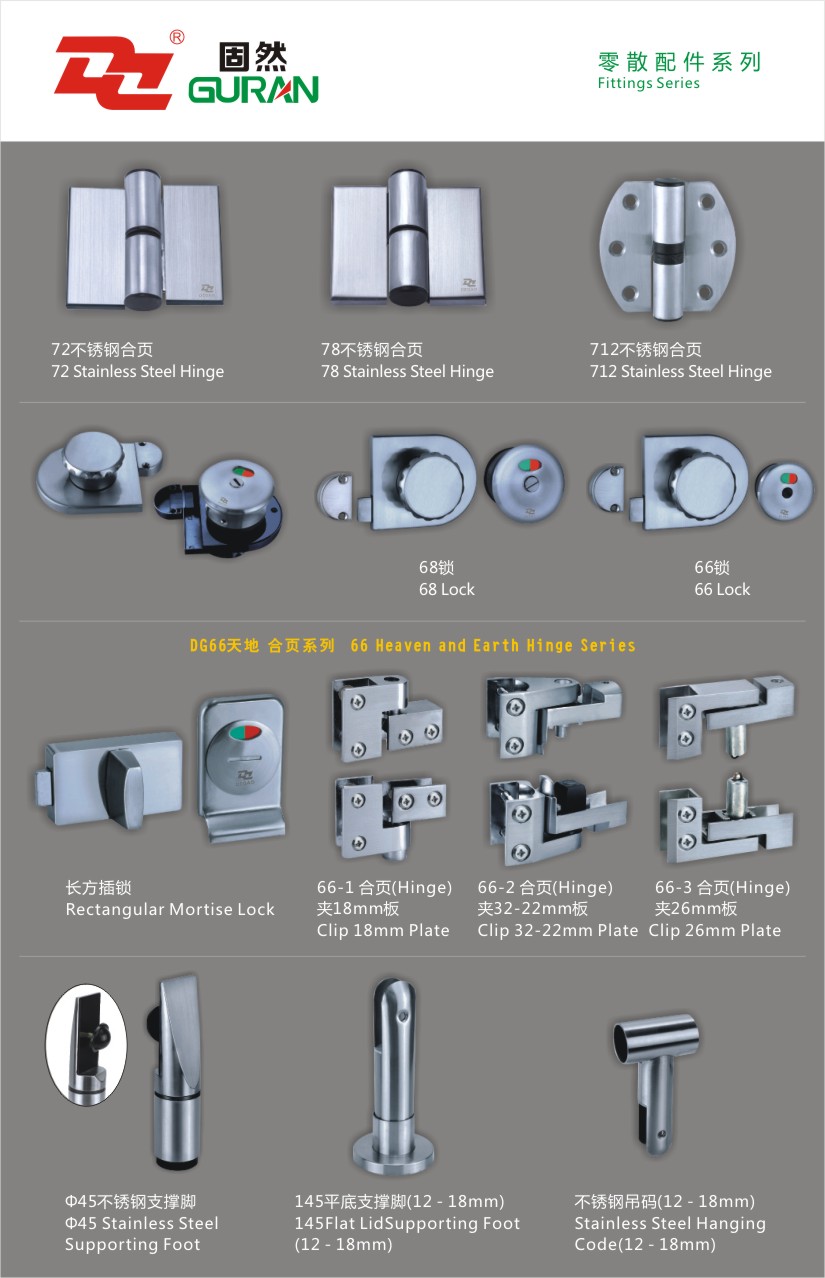 ®
固然
GURAN

零散配件系列
Fittings Series

72不锈钢合页
72 Stainless Steel Hinge

78不锈钢合页
78 Stainless Steel Hinge

712不锈钢合页
712 Stainless Steel Hinge

68锁
68 Lock

66锁
66 Lock

DG66天地 合页系列 66 Heaven and Earth Hinge Series

长方插锁
Rectangular Mortise Lock

66-1 合页(Hinge)
夹18mm板
Clip 18mm Plate

66-2 合页(Hinge)
夹32-22mm板
Clip 32-22mm Plate

66-3 合页(Hinge)
夹26mm板
Clip 26mm Plate

Φ45不锈钢支撑脚
Φ45 Stainless Steel Supporting Foot

145平底支撑脚(12 - 18mm)
145Flat LidSupporting Foot (12 - 18mm)

不锈钢吊码(12 - 18mm)
Stainless Steel Hanging Code(12 - 18mm)